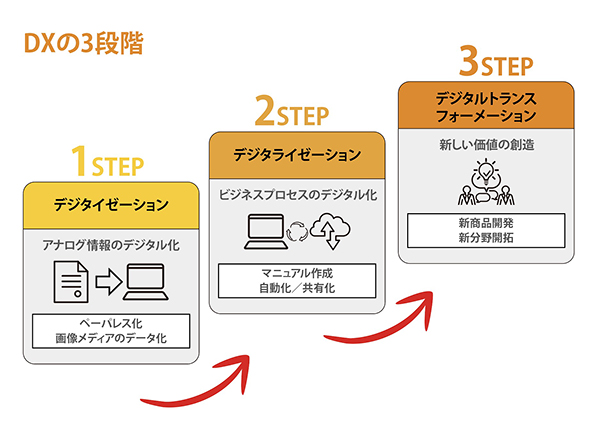 DXの3段階

1STEP

デジタイゼーション

アナログ情報のデジタル化

ペーパレス化
画像メディアのデータ化

2STEP

デジタライゼーション

ビジネスプロセスのデジタル化

マニュアル作成
自動化／共有化

3STEP

デジタルトランスフォーメーション

新しい価値の創造

新商品開発
新分野開拓